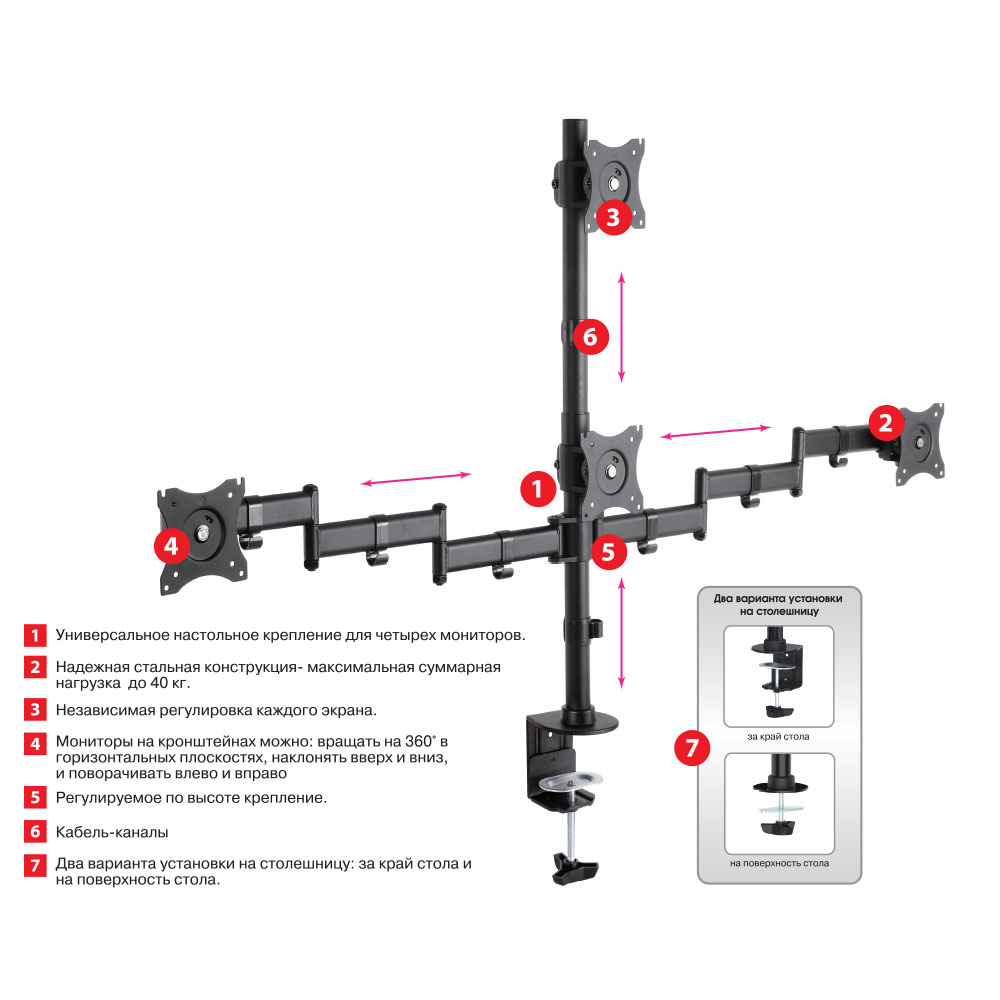 3

6

2

1

4

5

Два варианта установки на столешницу

за край стола

7

на поверхность стола

1 Универсальное настольное крепление для четырех мониторов.

2 Надежная стальная конструкция- максимальная суммарная нагрузка до 40 кг.

3 Независимая регулировка каждого экрана.

4 Мониторы на кронштейнах можно: вращать на 360° в горизонтальных плоскостях, наклонять вверх и вниз, и поворачивать влево и вправо

5 Регулируемое по высоте крепление.

6 Кабель-каналы

7 Два варианта установки на столешницу: за край стола и на поверхность стола.