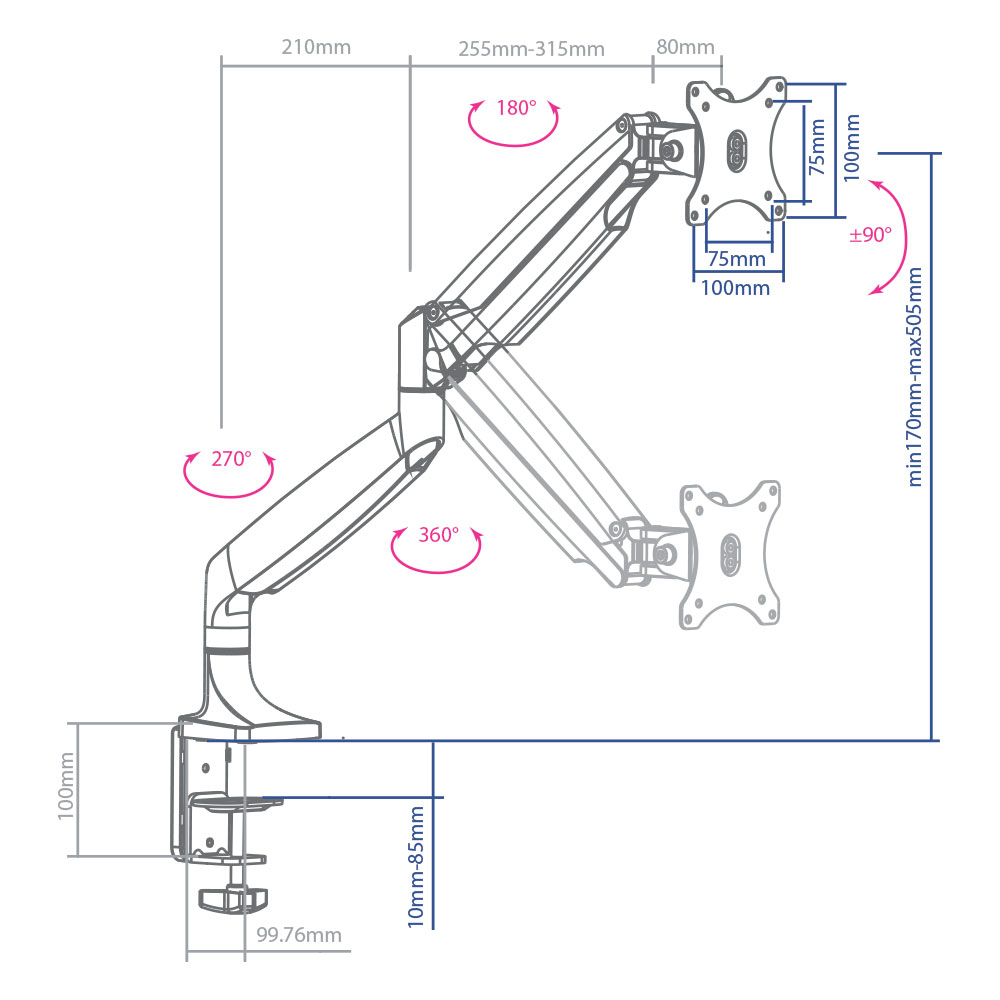 210mm
255mm-315mm
80mm
180°
75mm
100mm
±90°
75mm
100mm
min170mm-max505mm
270°
360°
100mm
10mm-85mm
99.76mm